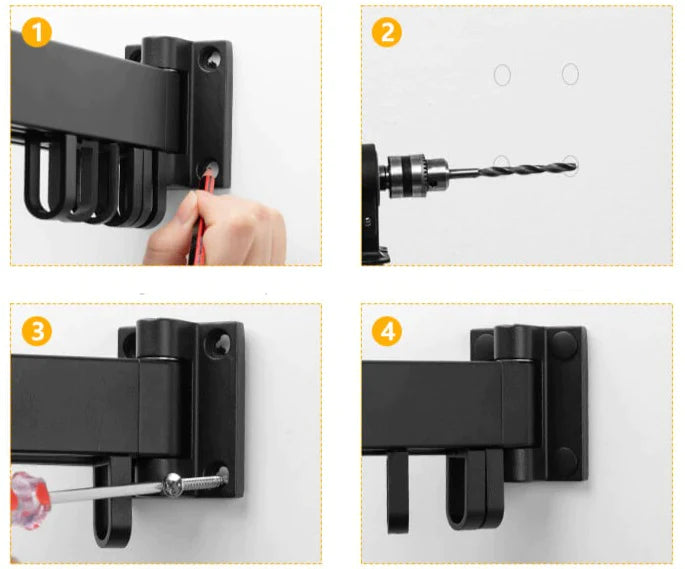 1

2

3

4