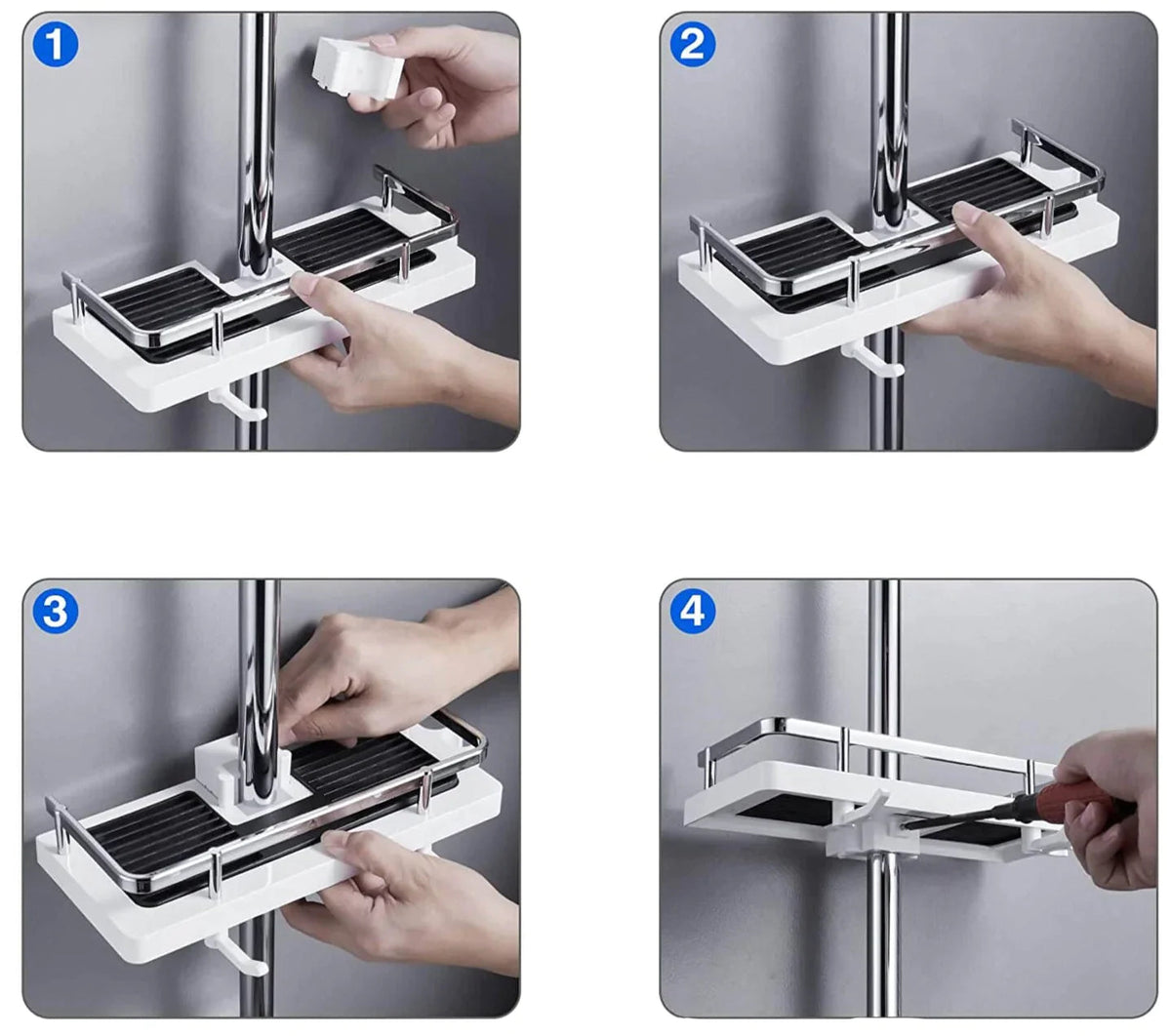 1

2

3

4